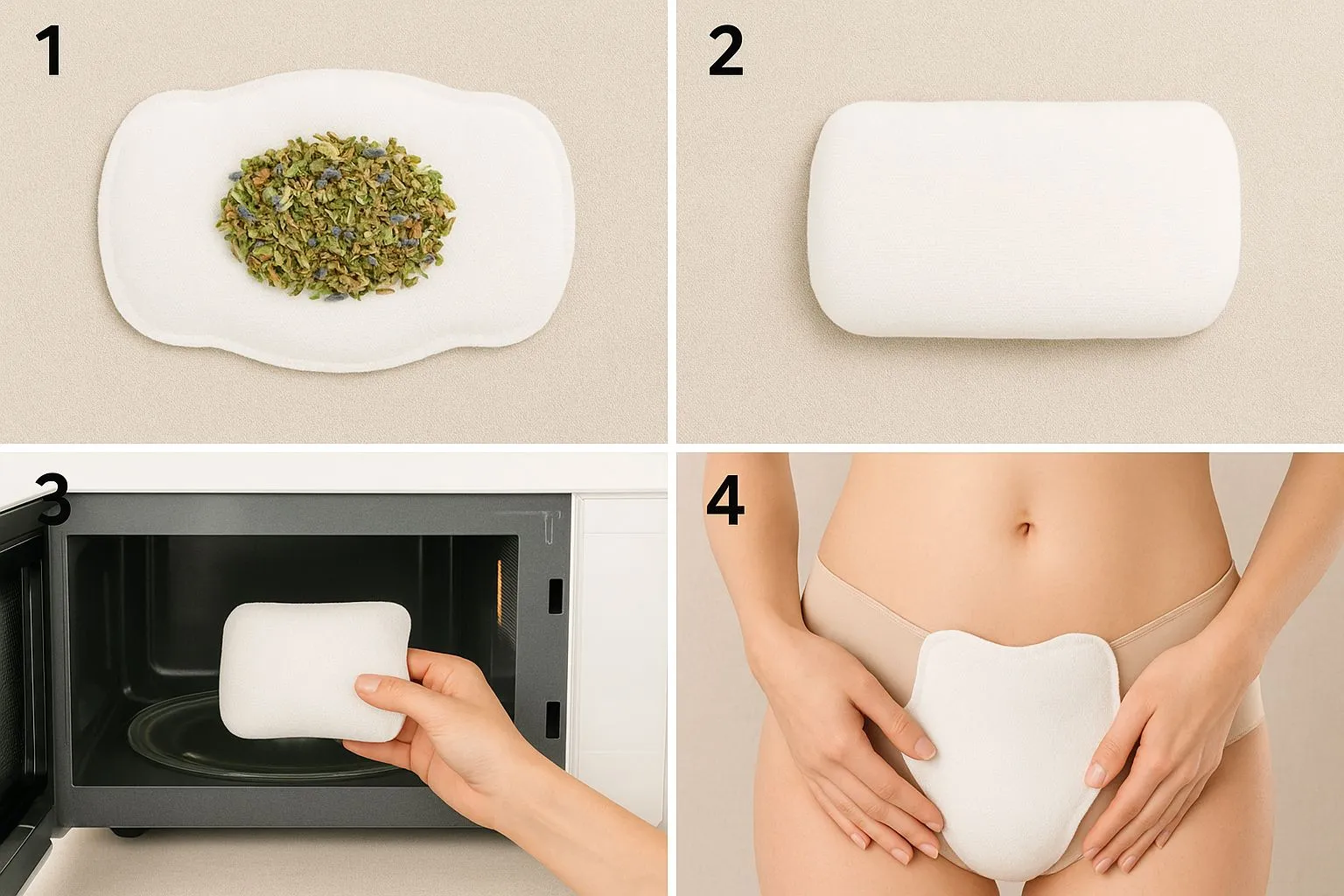 1

2

3

4